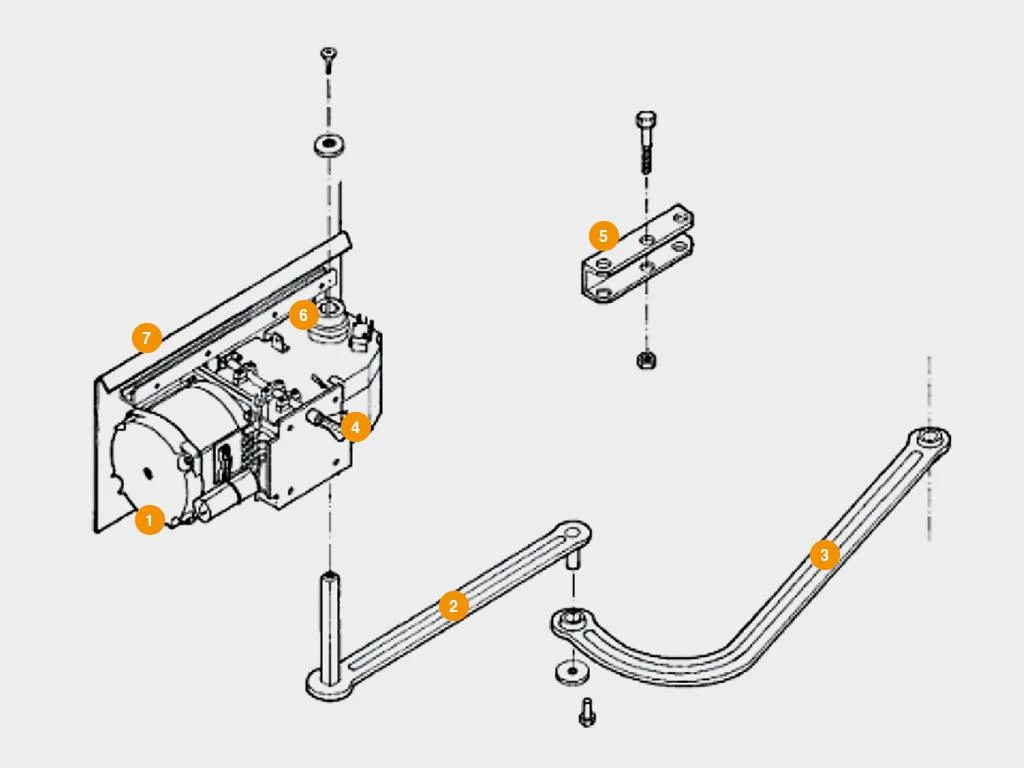 7
6
5
4
1
2
3